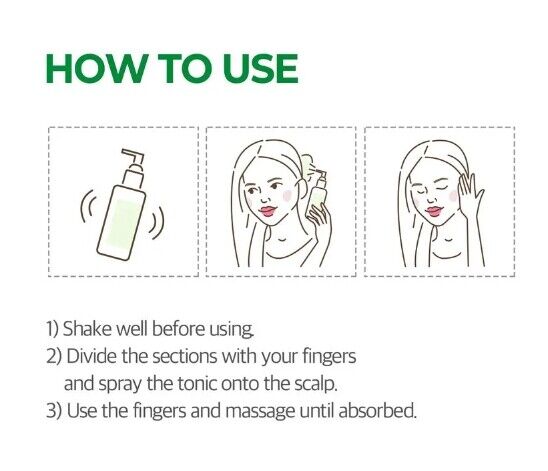 HOW TO USE

1) Shake well before using.
2) Divide the sections with your fingers and spray the tonic onto the scalp.
3) Use the fingers and massage until absorbed.